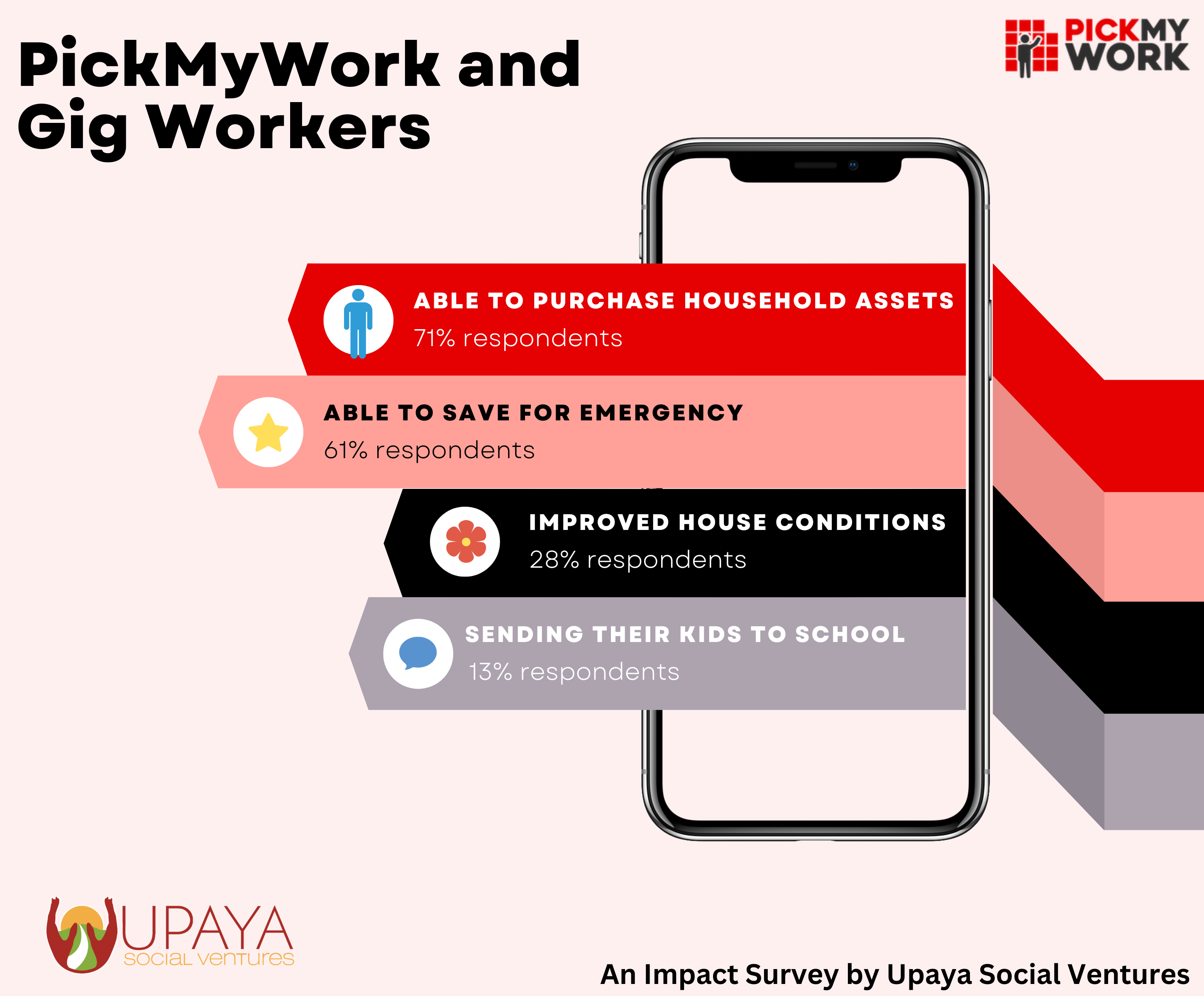 PickMyWork and Gig Workers

PICKMY WORK

ABLE TO PURCHASE HOUSEHOLD ASSETS
71% respondents

ABLE TO SAVE FOR EMERGENCY
61% respondents

IMPROVED HOUSE CONDITIONS
28% respondents

SENDING THEIR KIDS TO SCHOOL
13% respondents

UPAYA
social ventures

An Impact Survey by Upaya Social Ventures